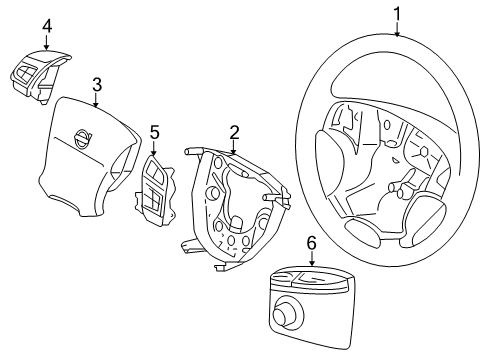 4
3
5
2
1
6