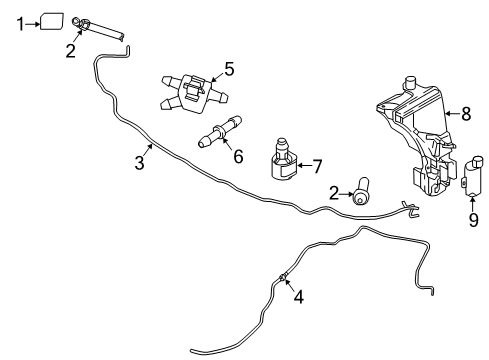 1
2
5
8
3
6
7
2
9
4