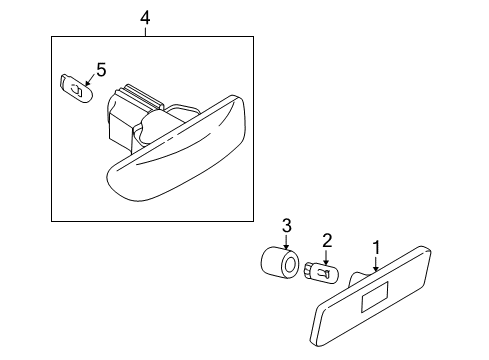 4
5
3
2
1