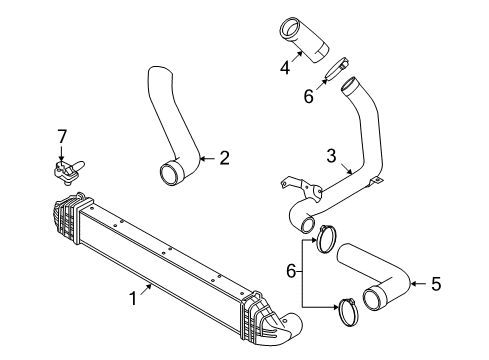 4
6
7
2
3
6
5
1