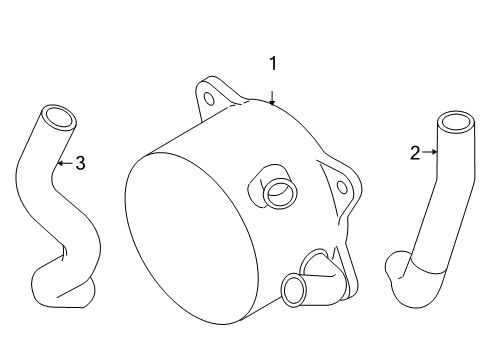 1
3
2