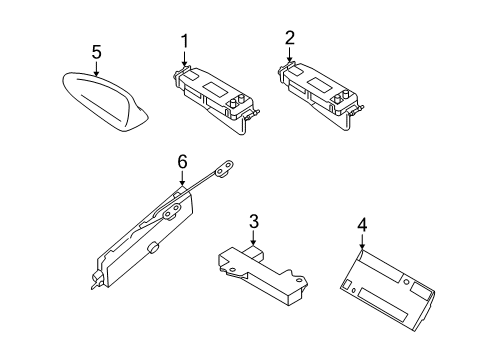 5
1
2
6
3
4