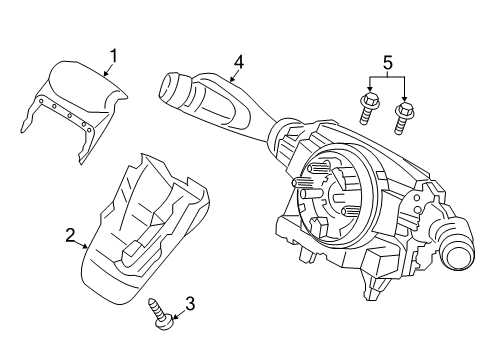 1
4
5
2
3