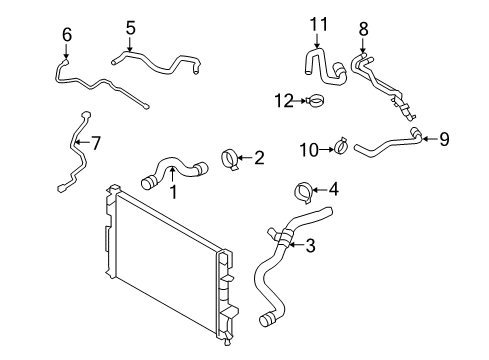 6
5
11
8
12
7
2
10
9
1
4
3