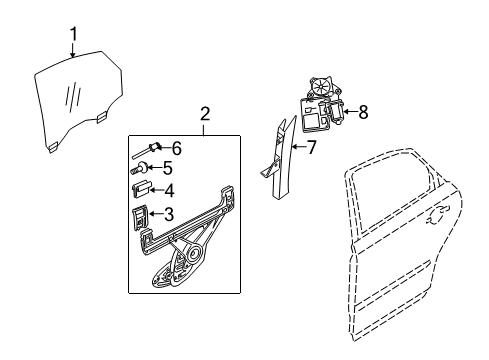 1
2
6
5
4
3
7
8