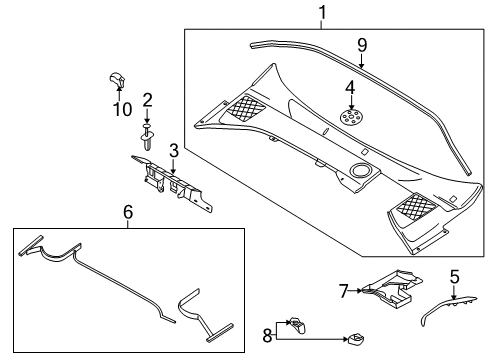 1
9
4
10
2
3
6
7
5
8