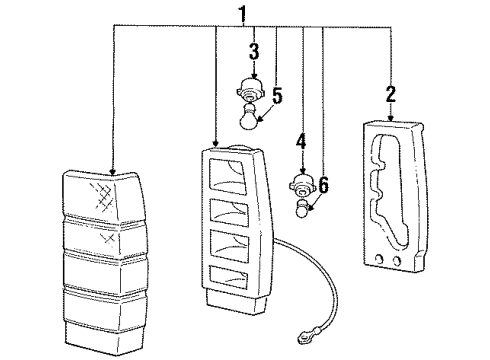 1
3
5
2
4
6