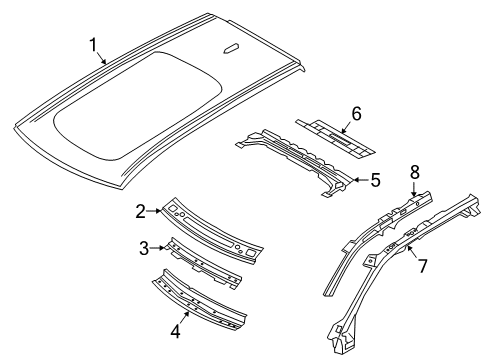 1
6
5
8
2
3
7
4