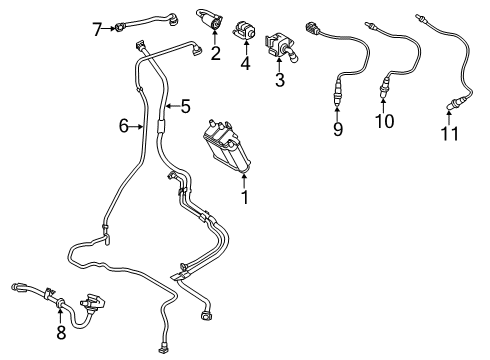 7
2
4
3
9
10
11
5
6
1
8