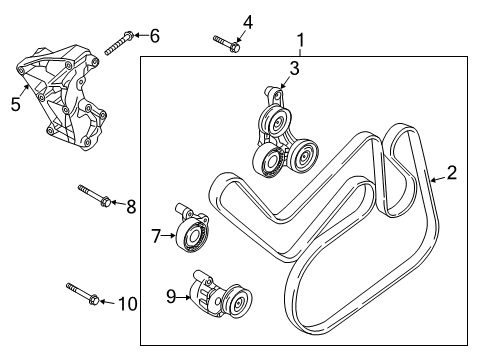 6
4
1
3
5
2
8
7
10
9