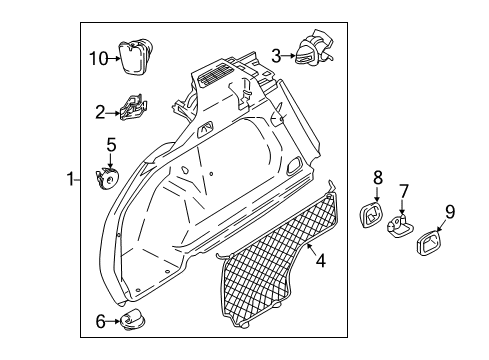 10
3
2
5
1
8
7
9
4
6