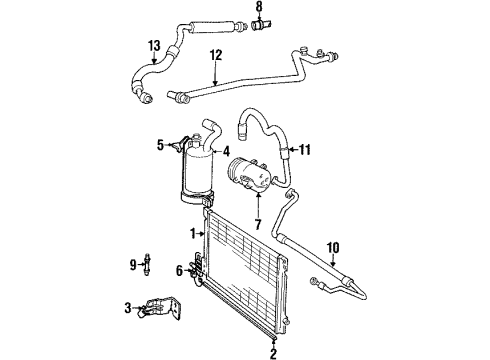 8
13
12
5
4
11
7
1
10
9
6
3
2