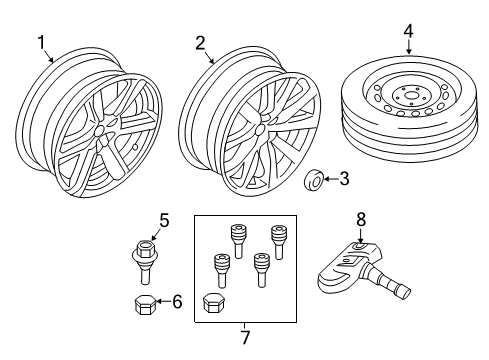 1
2
4
3
5
8
6
7