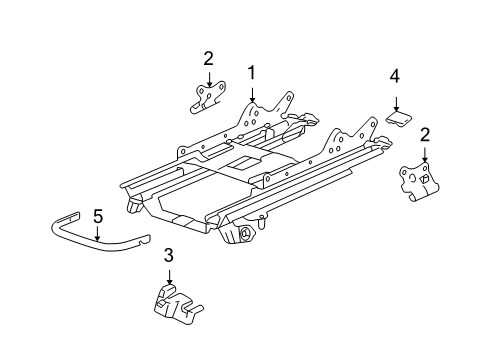 2
1
4
2
5
3