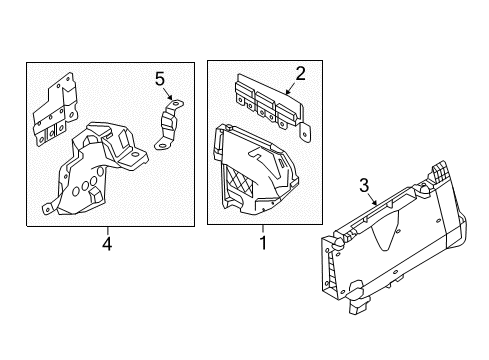 5
2
3
4
1