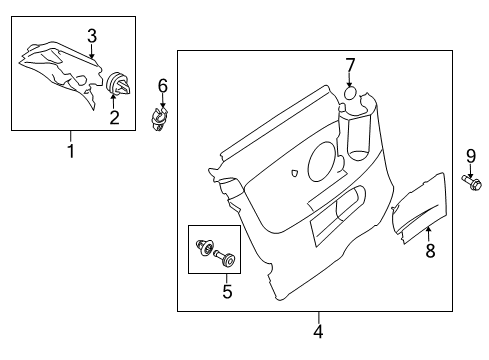 3
2
1
6
7
9
8
5
4