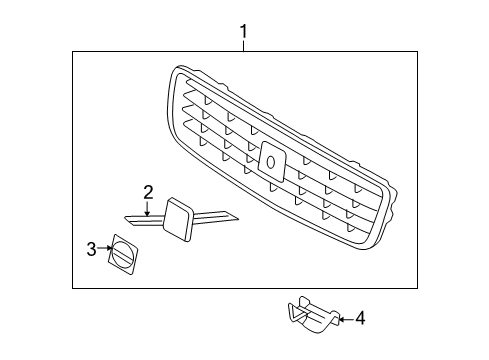 1
2
3
4