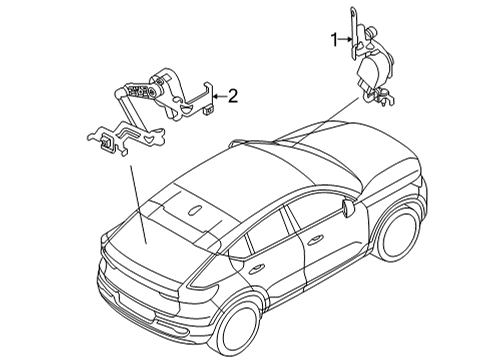 1
2