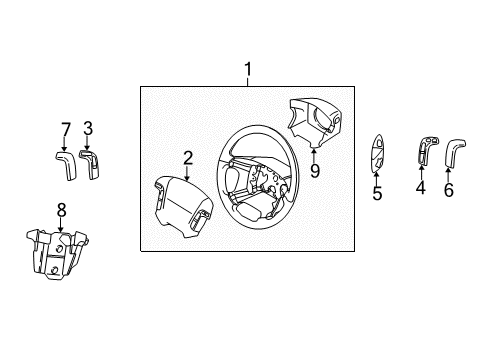 1
7
3
2
9
5
4
6
8