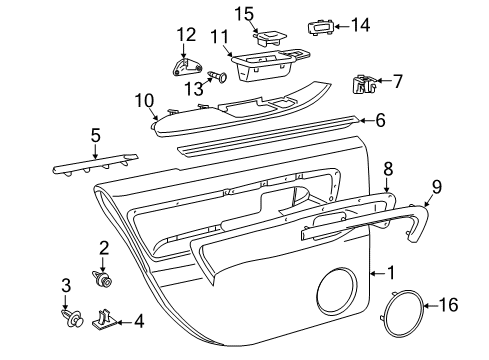 15
14
12
11
13
7
10
6
5
8
9
2
1
3
4
16