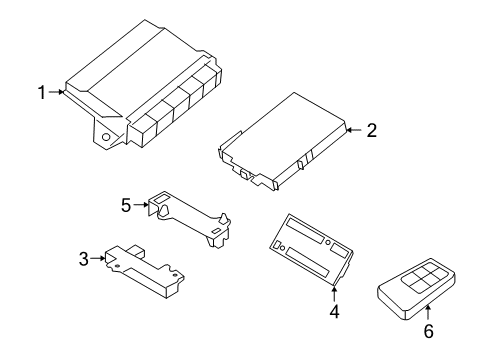 1
2
5
3
4
6