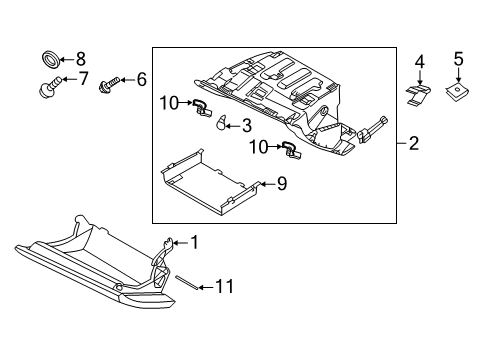 8
7
6
4
5
10
3
10
2
9
1
11