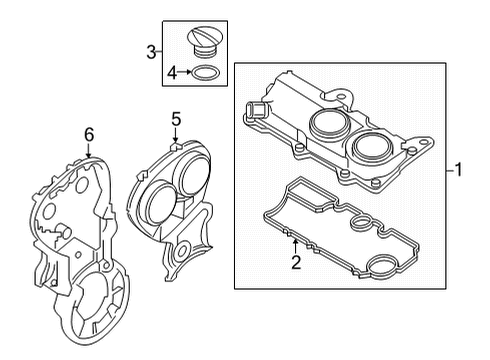 3
4
5
6
1
2