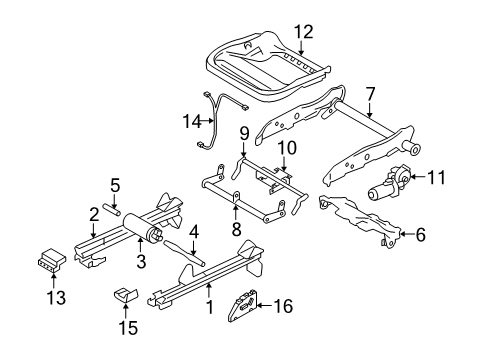 12
7
14
9
10
11
5
2
8
6
4
3
13
1
16
15