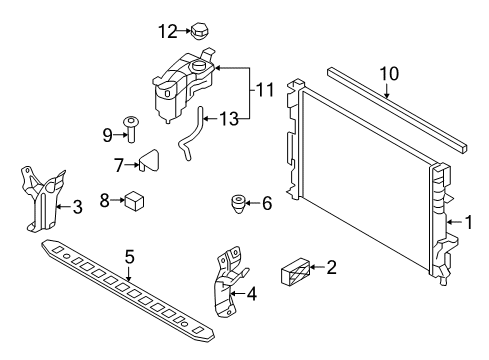 12
10
11
13
9
7
3
8
6
1
5
2
4