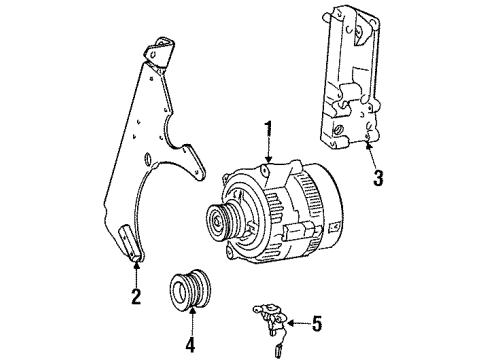 1
3
2
4
5