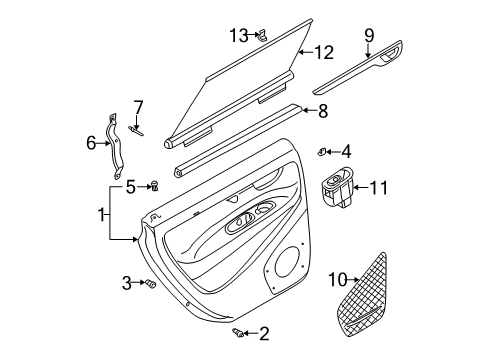 13
12
9
7
8
6
4
5
11
1
3
10
2