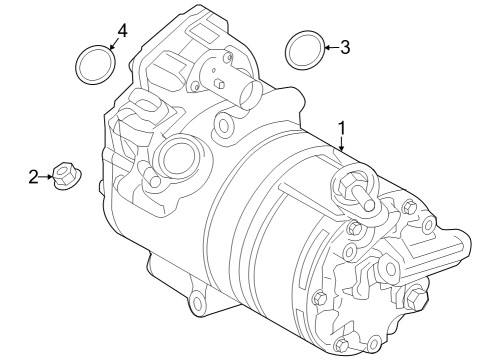 4
3
1
2