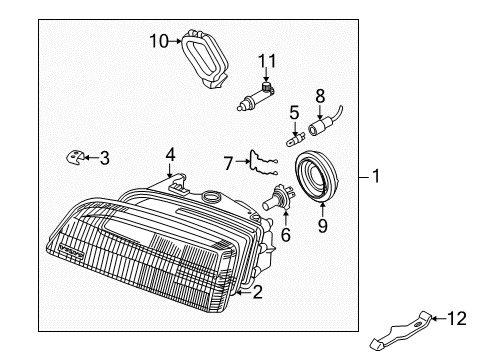 10
11
8
5
3
4
7
1
9
6
2
12