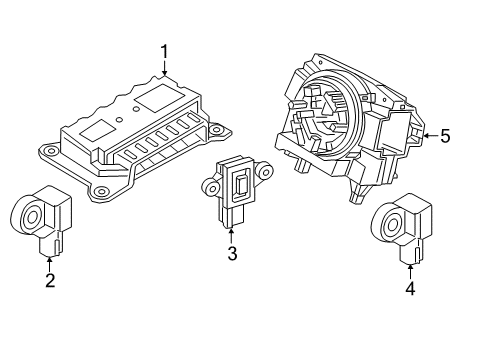 1
5
3
2
4