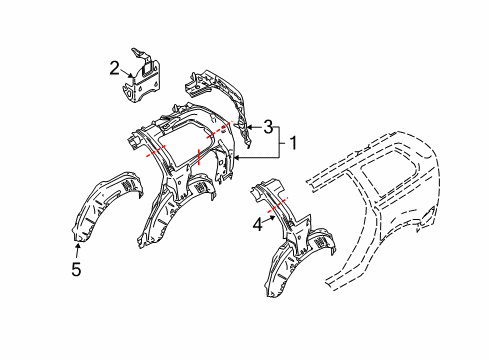 2
3
1
4
5