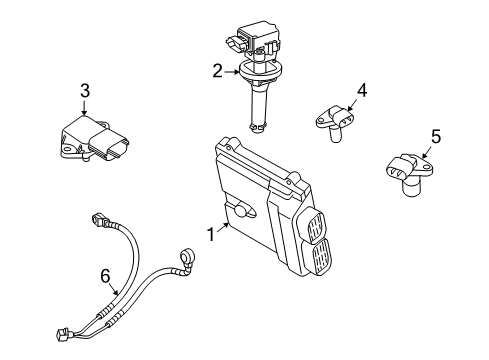 2
3
4
5
1
6