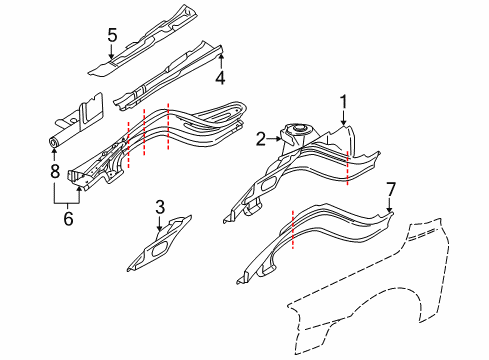 5
4
1
2
8
6
3
7