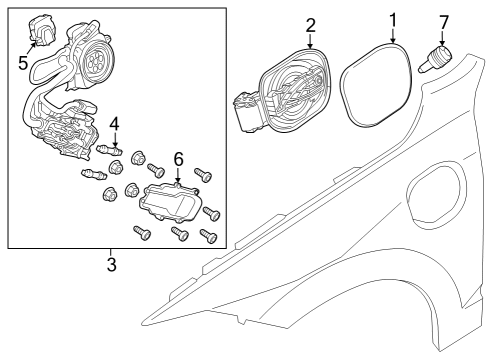 5
4
6
3
2
1
7