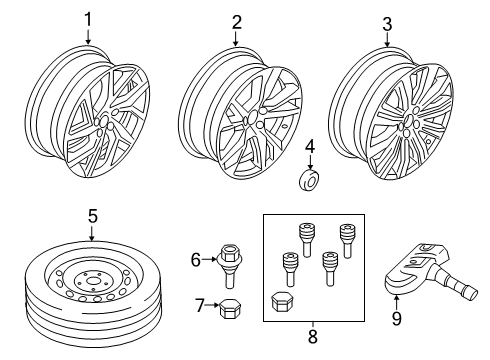 1
2
3
4
5
6
7
8
9