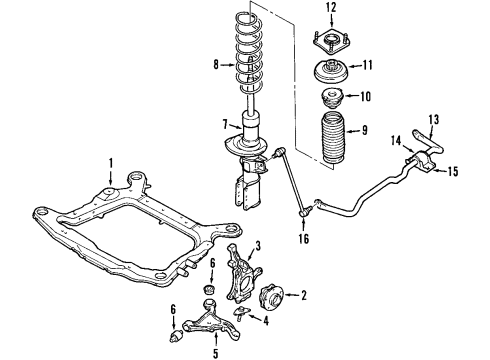 12
8
11
10
7
9
13
14
15
1
16
3
6
2
6
4
5