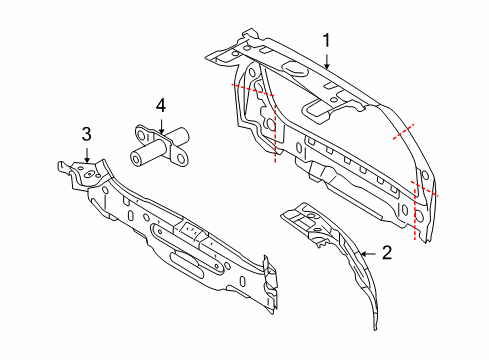 1
4
3
2