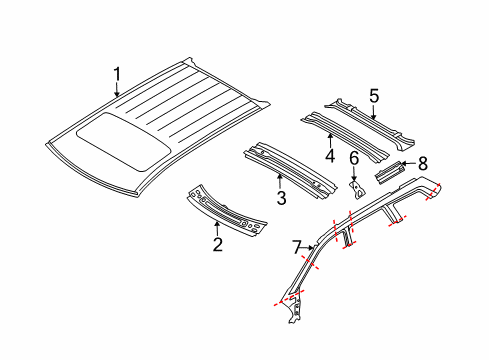 1
5
4
6
8
3
2
7