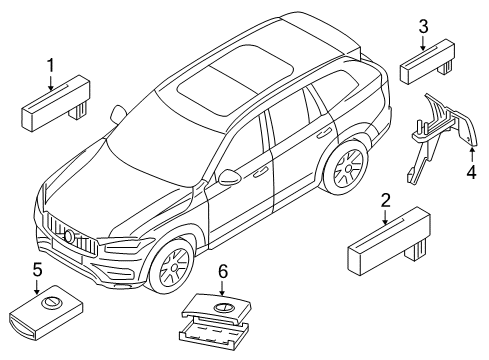 1
3
4
2
5
6