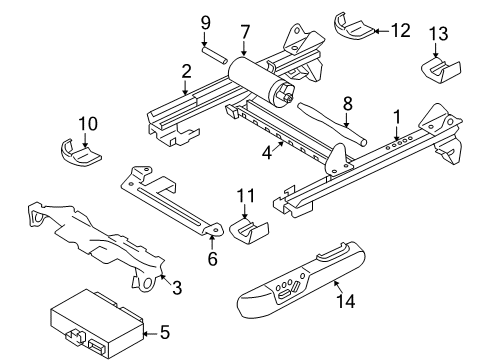 9
7
12
13
2
8
1
10
4
11
6
3
14
5