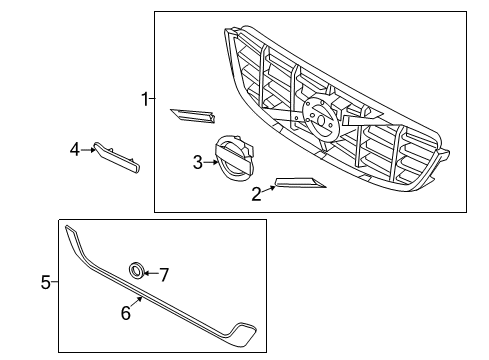 1
4
3
2
5
7
6