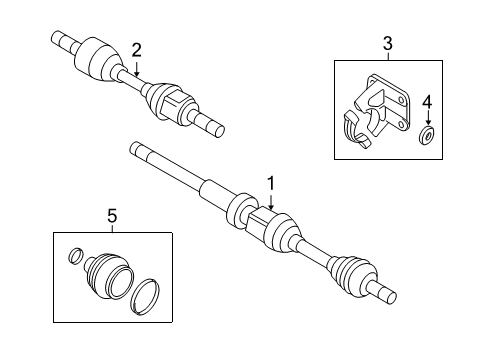 2
3
4
1
5