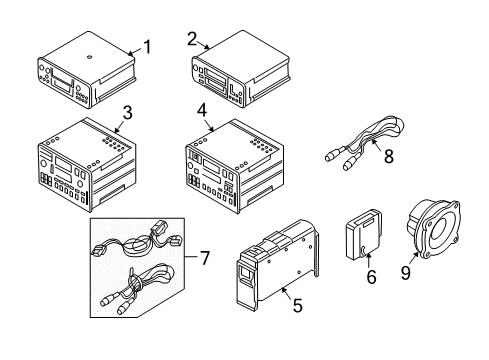 1
2
3
4
8
7
5
6
9