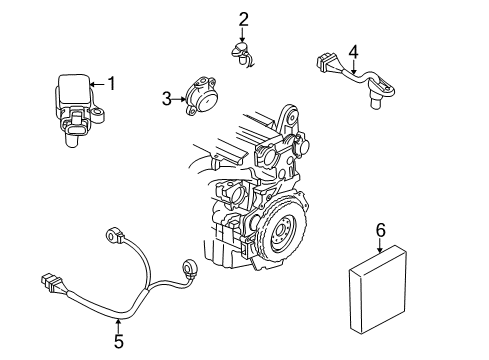 2
4
1
3
6
5