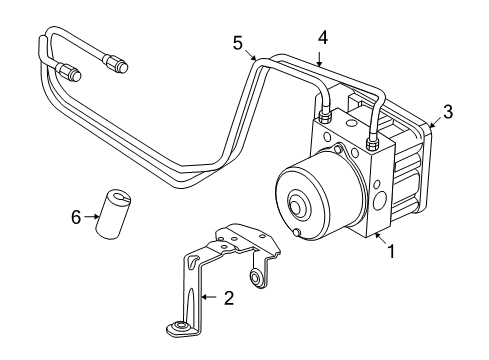 5
4
3
6
1
2