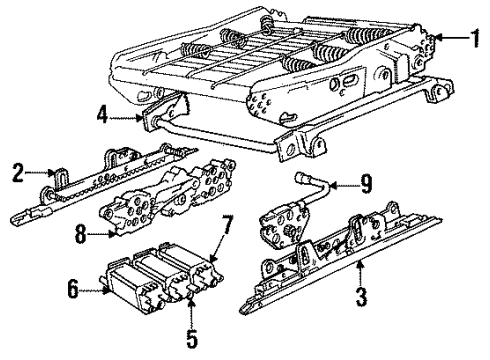 1
4
2
9
8
7
6
3
5